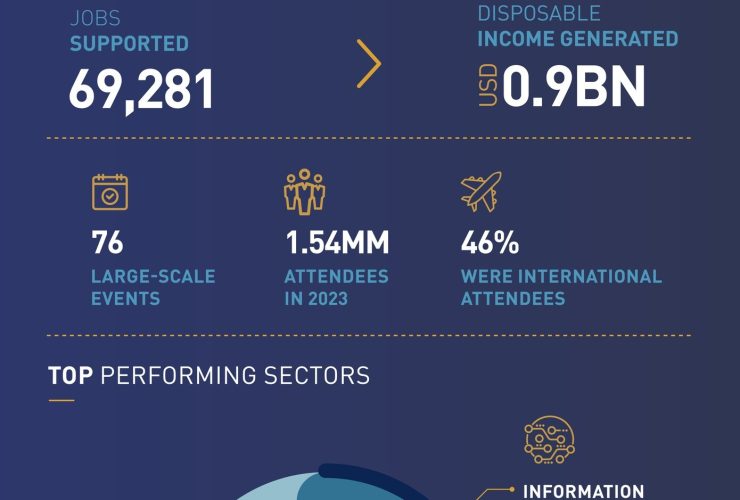 JOBS
SUPPORTED
69,281

DISPOSABLE
INCOME GENERATED
USD 0.9BN

76
LARGE-SCALE EVENTS

1.54MM
ATTENDEES IN 2023

46%
WERE INTERNATIONAL ATTENDEES

TOP PERFORMING SECTORS

INFORMATION